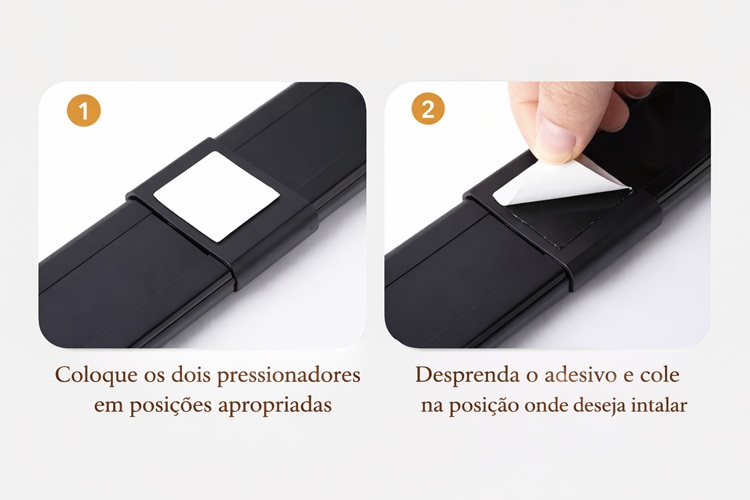 1

Coloque os dois pressionadores em posições apropriadas

2

Desprenda o adesivo e cole na posição onde deseja intalar